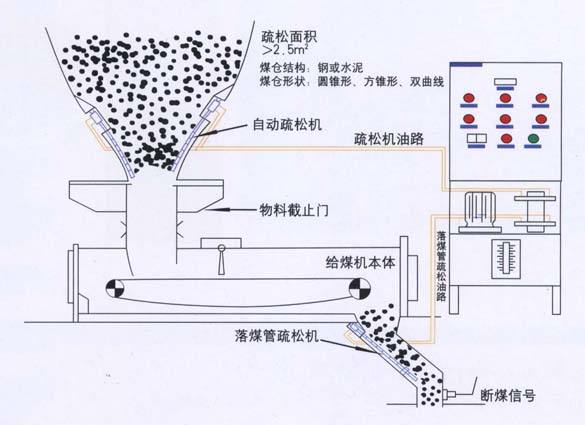 疏松面积
$>2.5m^2$
煤仓结构：钢或水泥
煤仓形状：圆锥形、方锥形、双曲线

自动疏松机

疏松机油路

物料截止门

给煤机本体

落煤管疏松油路

落煤管疏松机

断煤信号